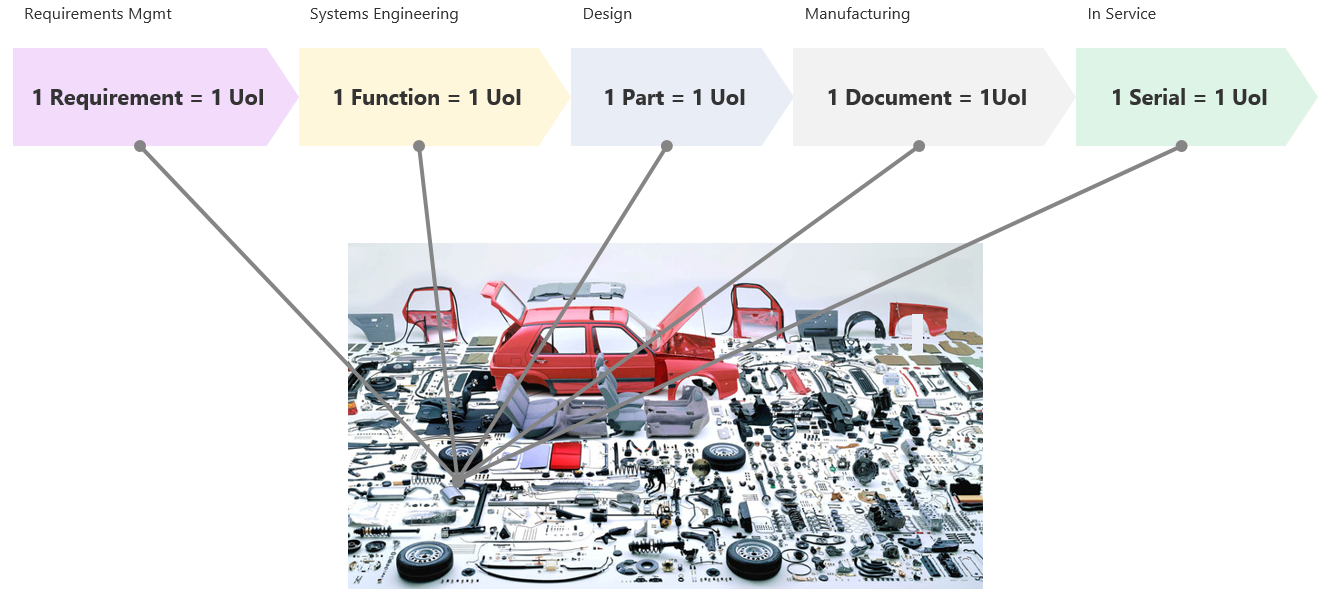 Requirements Mgmt

1 Requirement = 1 UoI

Systems Engineering

1 Function = 1 UoI

Design

1 Part = 1 UoI

Manufacturing

1 Document = 1UoI

In Service

1 Serial = 1 UoI